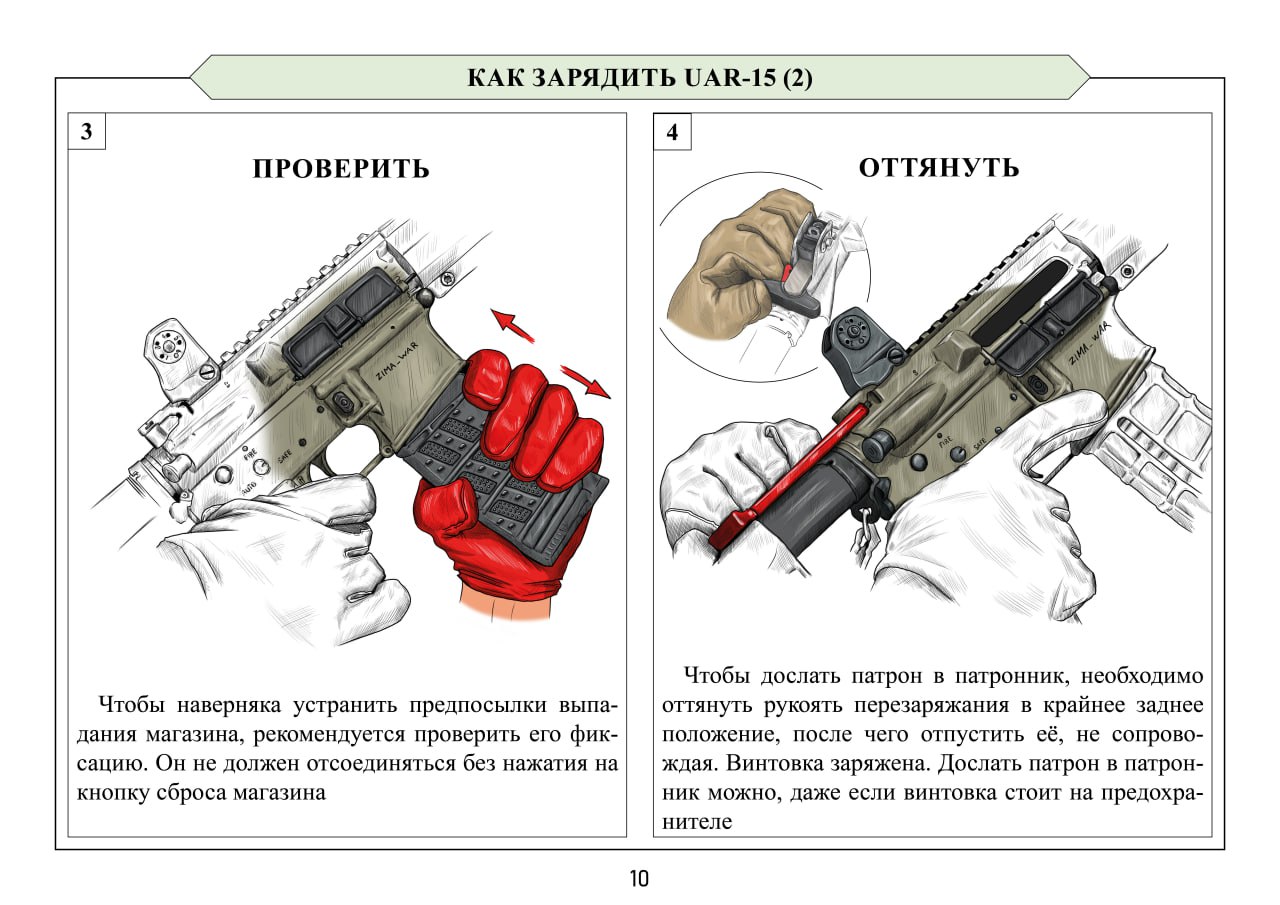 КАК ЗАРЯДИТЬ UAR-15 (2)

3

ПРОВЕРИТЬ

ZIMA_WAR

FIRE
SAFE
AUTO

Чтобы наверняка устранить предпосылки выпадания магазина, рекомендуется проверить его фиксацию. Он не должен отсоединяться без нажатия на кнопку сброса магазина

4

ОТТЯНУТЬ

ZIMA_WAR

FIRE
SAFE

Чтобы дослать патрон в патронник, необходимо оттянуть рукоять перезаряжания в крайнее заднее положение, после чего отпустить её, не сопровождая. Винтовка заряжена. Дослать патрон в патронник можно, даже если винтовка стоит на предохранителе

10