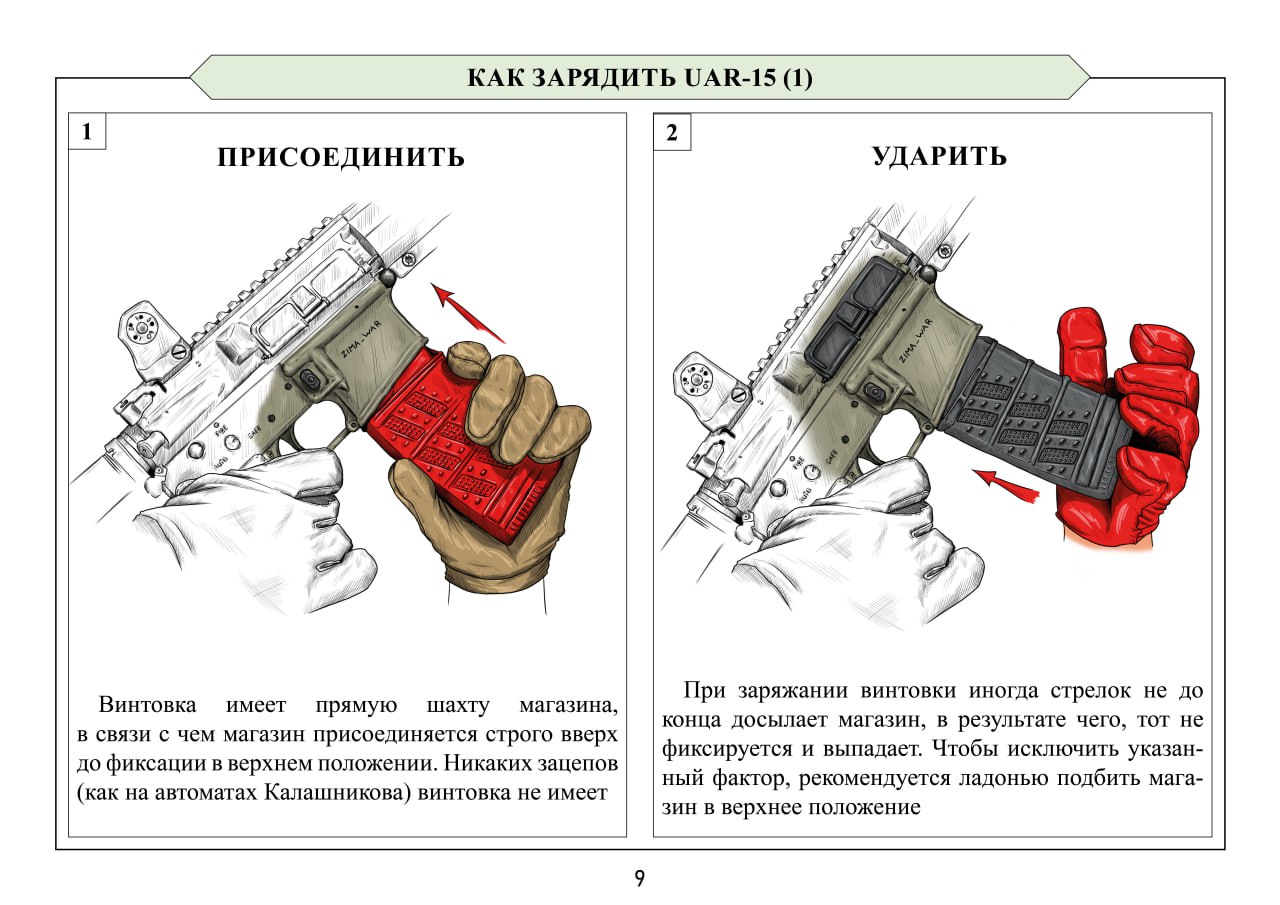 КАК ЗАРЯДИТЬ UAR-15 (1)

1

ПРИСОЕДИНИТЬ

ZIMA_WAR

FIRE
AUTO
SAFE

Винтовка имеет прямую шахту магазина, в связи с чем магазин присоединяется строго вверх до фиксации в верхнем положении. Никаких зацепов (как на автоматах Калашникова) винтовка не имеет

2

УДАРИТЬ

ZIMA_WAR

FIRE
AUTO
SAFE

При заряжании винтовки иногда стрелок не до конца досылает магазин, в результате чего, тот не фиксируется и выпадает. Чтобы исключить указанный фактор, рекомендуется ладонью подбить магазин в верхнее положение

9